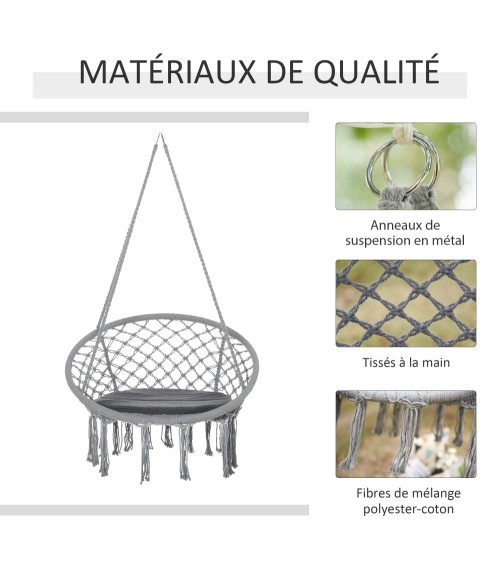 MATÉRIAUX DE QUALITÉ

Anneaux de suspension en métal

Tissés à la main

Fibres de mélange polyester-coton