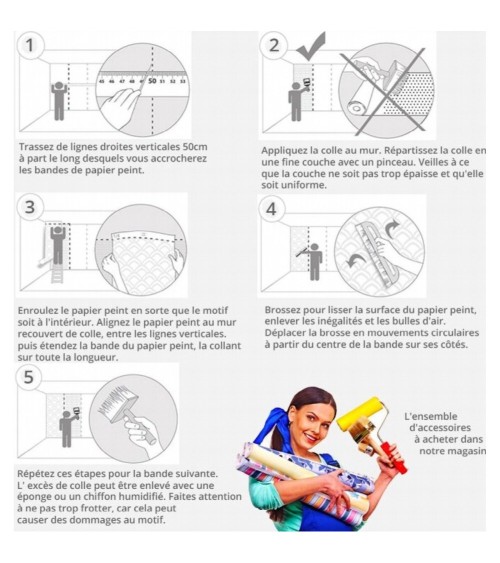 1

45 46 47 48 49 50 51 52 53

Trassez de lignes droites verticales 50cm à part le long desquels vous accrocherez les bandes de papier peint.

2

Appliquez la colle au mur. Répartissez la colle en une fine couche avec un pinceau. Veilles à ce que la couche ne soit pas trop épaisse et qu'elle soit uniforme.

3

Enroulez le papier peint en sorte que le motif soit à l'intérieur. Alignez le papier peint au mur recouvert de colle, entre les lignes verticales. puis étendez la bande du papier peint, la collant sur toute la longueur.

4

Brossez pour lisser la surface du papier peint, enlever les inégalités et les bulles d'air. Déplacer la brosse en mouvements circulaires à partir du centre de la bande sur ses côtés.

5

Répétez ces étapes pour la bande suivante. L' excès de colle peut être enlevé avec une éponge ou un chiffon humidifié. Faites attention à ne pas trop frotter, car cela peut causer des dommages au motif.

L'ensemble d'accessoires à acheter dans notre magasin