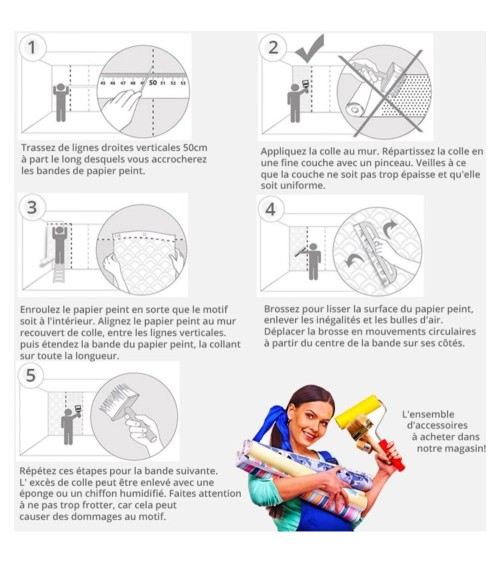 1

45 46 47 48 49 50 51 52 53

Trassez de lignes droites verticales 50cm à part le long desquels vous accrocherez les bandes de papier peint.

2

Appliquez la colle au mur. Répartissez la colle en une fine couche avec un pinceau. Veilles à ce que la couche ne soit pas trop épaisse et qu'elle soit uniforme.

3

Enroulez le papier peint en sorte que le motif soit à l'intérieur. Alignez le papier peint au mur recouvert de colle, entre les lignes verticales. puis étendez la bande du papier peint, la collant sur toute la longueur.

4

Brossez pour lisser la surface du papier peint, enlever les inégalités et les bulles d'air. Déplacer la brosse en mouvements circulaires à partir du centre de la bande sur ses côtés.

5

Répétez ces étapes pour la bande suivante. L' excès de colle peut être enlevé avec une éponge ou un chiffon humidifié. Faites attention à ne pas trop frotter, car cela peut causer des dommages au motif.

L'ensemble d'accessoires à acheter dans notre magasin!