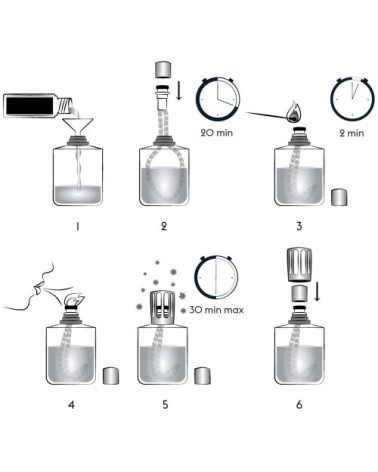 20 min

2 min

1

2

3

30 min max

4

5

6