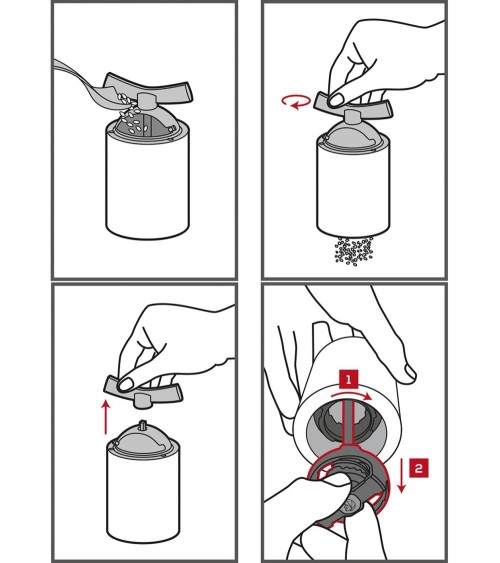 1
2