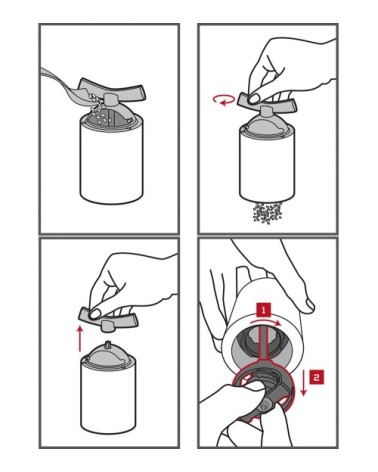 1

2