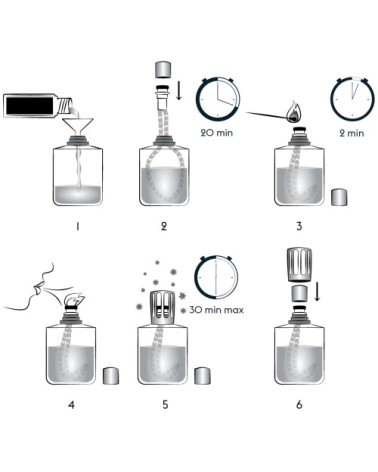 20 min

2 min

1

2

3

30 min max

4

5

6