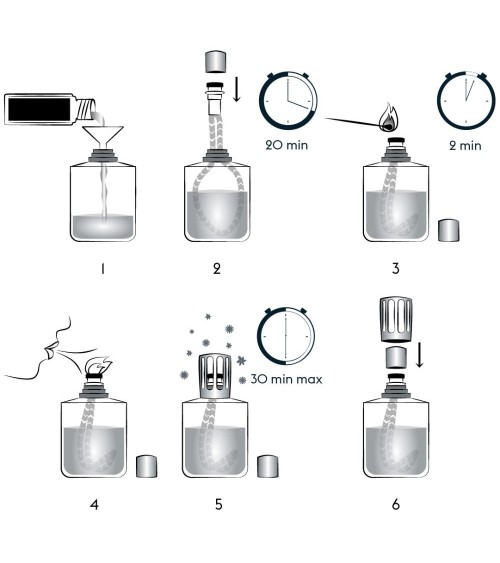 20 min

2 min

1

2

3

30 min max

4

5

6