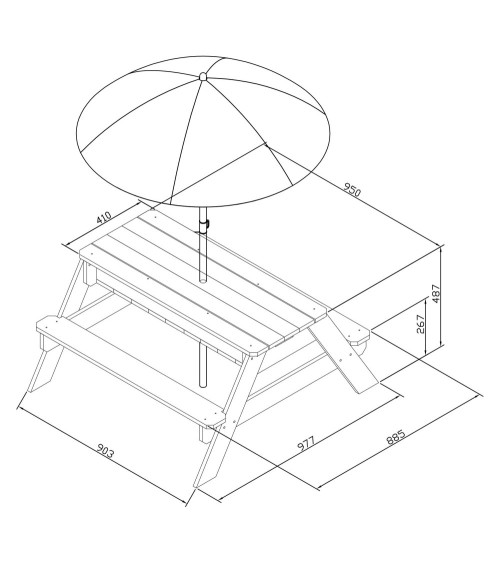 950
410
487
267
903
977
885